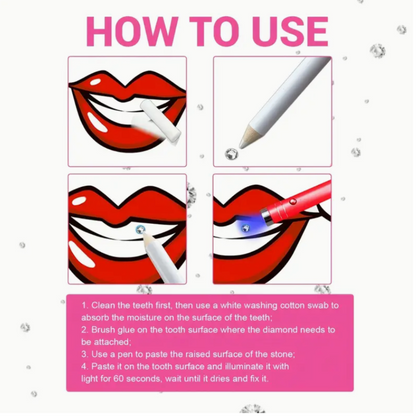 HOW TO USE

1. Clean the teeth first, then use a white washing cotton swab to absorb the moisture on the surface of the teeth;
2. Brush glue on the tooth surface where the diamond needs to be attached;
3. Use a pen to paste the raised surface of the stone;
4. Paste it on the tooth surface and illuminate it with light for 60 seconds, wait until it dries and fix it.